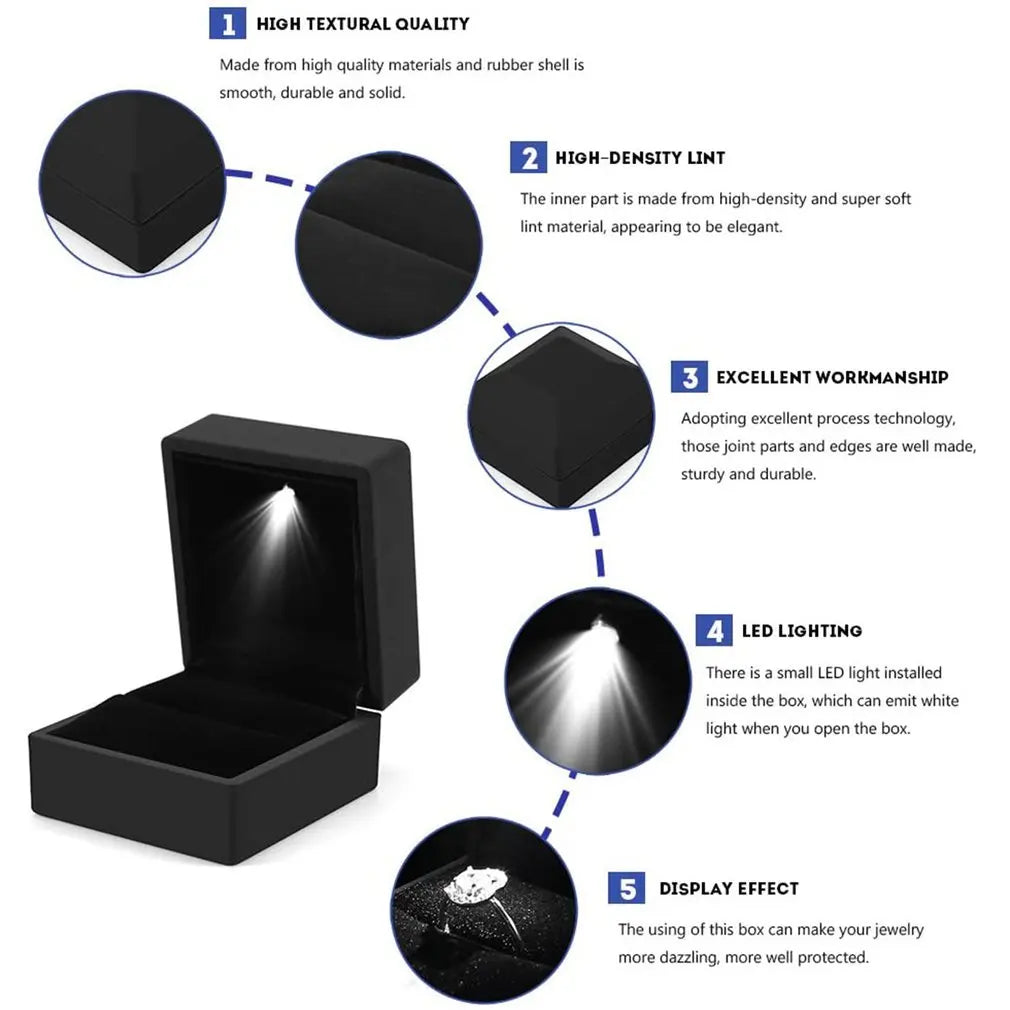 1 HIGH TEXTURAL QUALITY

Made from high quality materials and rubber shell is smooth, durable and solid.

2 HIGH-DENSITY LINT

The inner part is made from high-density and super soft lint material, appearing to be elegant.

3 EXCELLENT WORKMANSHIP

Adopting excellent process technology, those joint parts and edges are well made, sturdy and durable.

4 LED LIGHTING

There is a small LED light installed inside the box, which can emit white light when you open the box.

5 DISPLAY EFFECT

The using of this box can make your jewelry more dazzling, more well protected.