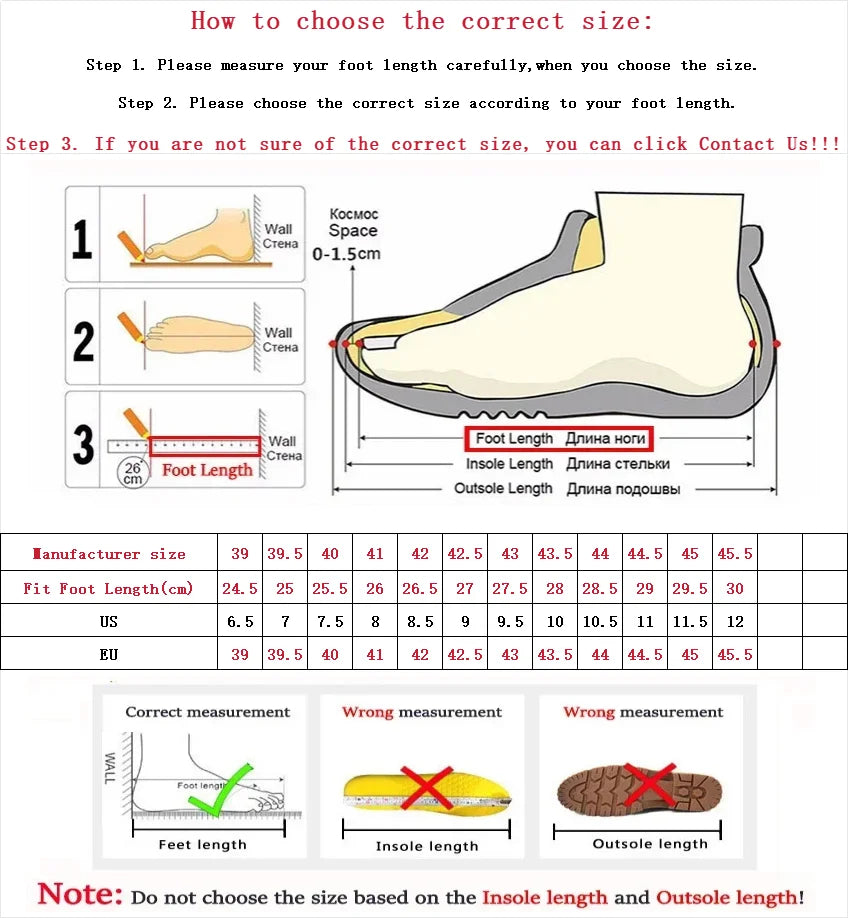 How to choose the correct size:

Step 1. Please measure your foot length carefully,when you choose the size.

Step 2. Please choose the correct size according to your foot length.

Step 3. If you are not sure of the correct size, you can click Contact Us!!!

1 Wall Стена

2 Wall Стена

3 Wall Стена 26 cm Foot Length

Космос Space 0-1.5cm

Foot Length Длина ноги
Insole Length Длина стельки
Outsole Length Длина подошвы

| Manufacturer size | 39 | 39.5 | 40 | 41 | 42 | 42.5 | 43 | 43.5 | 44 | 44.5 | 45 | 45.5 | | |
|---|---|---|---|---|---|---|---|---|---|---|---|---|---|---|
| Fit Foot Length(cm) | 24.5 | 25 | 25.5 | 26 | 26.5 | 27 | 27.5 | 28 | 28.5 | 29 | 29.5 | 30 | | |
| US | 6.5 | 7 | 7.5 | 8 | 8.5 | 9 | 9.5 | 10 | 10.5 | 11 | 11.5 | 12 | | |
| EU | 39 | 39.5 | 40 | 41 | 42 | 42.5 | 43 | 43.5 | 44 | 44.5 | 45 | 45.5 | | |

Correct measurement
WALL
Foot length
Feet length

Wrong measurement
Insole length

Wrong measurement
Outsole length

Note: Do not choose the size based on the Insole length and Outsole length!