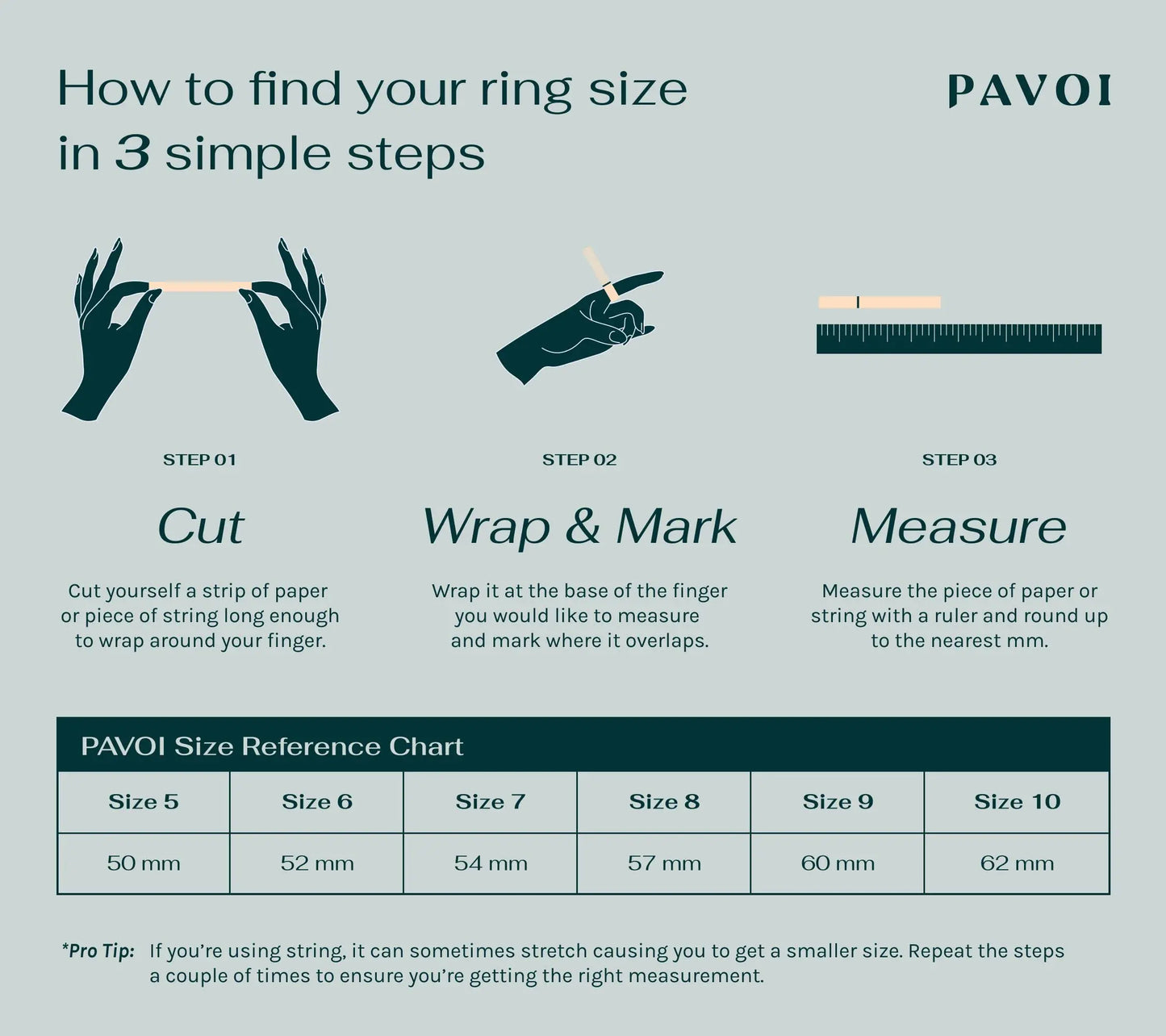 How to find your ring size in 3 simple steps

PAVOI

STEP 01

Cut

Cut yourself a strip of paper or piece of string long enough to wrap around your finger.

STEP 02

Wrap & Mark

Wrap it at the base of the finger you would like to measure and mark where it overlaps.

STEP 03

Measure

Measure the piece of paper or string with a ruler and round up to the nearest mm.

PAVOI Size Reference Chart

| Size 5 | Size 6 | Size 7 | Size 8 | Size 9 | Size 10 |
|---|---|---|---|---|---|
| 50 mm | 52 mm | 54 mm | 57 mm | 60 mm | 62 mm |

*Pro Tip: If you're using string, it can sometimes stretch causing you to get a smaller size. Repeat the steps a couple of times to ensure you're getting the right measurement.